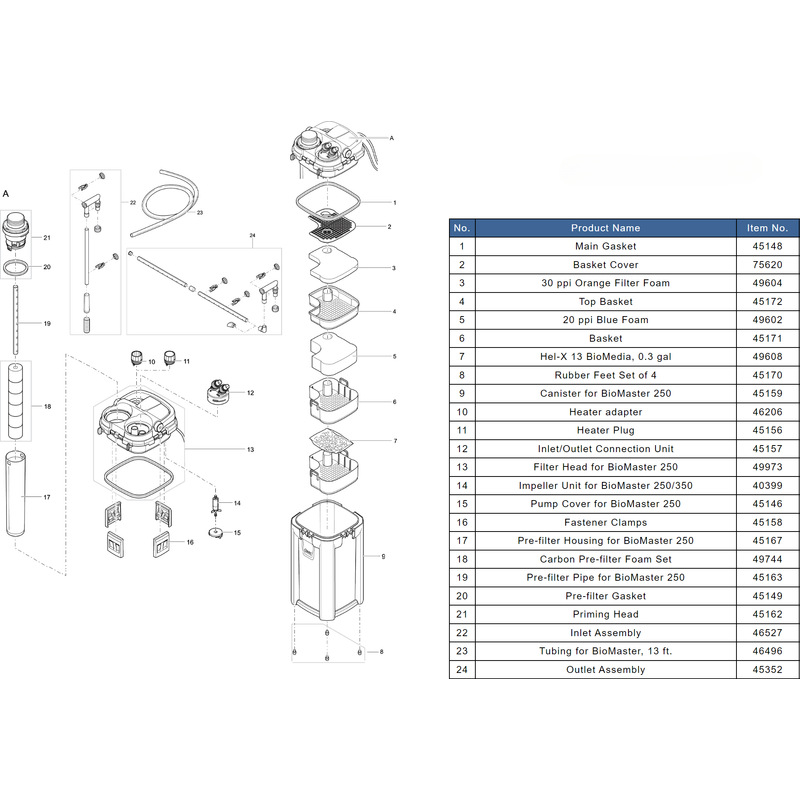 A

21

20

19

18

17

22

23

24

10

11

12

13

14

15

16

A

1

2

3

4

5

6

7

9

8

| No. | Product Name | Item No. |
|---|---|---|
| 1 | Main Gasket | 45148 |
| 2 | Basket Cover | 75620 |
| 3 | 30 ppi Orange Filter Foam | 49604 |
| 4 | Top Basket | 45172 |
| 5 | 20 ppi Blue Foam | 49602 |
| 6 | Basket | 45171 |
| 7 | Hel-X 13 BioMedia, 0.3 gal | 49608 |
| 8 | Rubber Feet Set of 4 | 45170 |
| 9 | Canister for BioMaster 250 | 45159 |
| 10 | Heater adapter | 46206 |
| 11 | Heater Plug | 45156 |
| 12 | Inlet/Outlet Connection Unit | 45157 |
| 13 | Filter Head for BioMaster 250 | 49973 |
| 14 | Impeller Unit for BioMaster 250/350 | 40399 |
| 15 | Pump Cover for BioMaster 250 | 45146 |
| 16 | Fastener Clamps | 45158 |
| 17 | Pre-filter Housing for BioMaster 250 | 45167 |
| 18 | Carbon Pre-filter Foam Set | 49744 |
| 19 | Pre-filter Pipe for BioMaster 250 | 45163 |
| 20 | Pre-filter Gasket | 45149 |
| 21 | Priming Head | 45162 |
| 22 | Inlet Assembly | 46527 |
| 23 | Tubing for BioMaster, 13 ft. | 46496 |
| 24 | Outlet Assembly | 45352 |